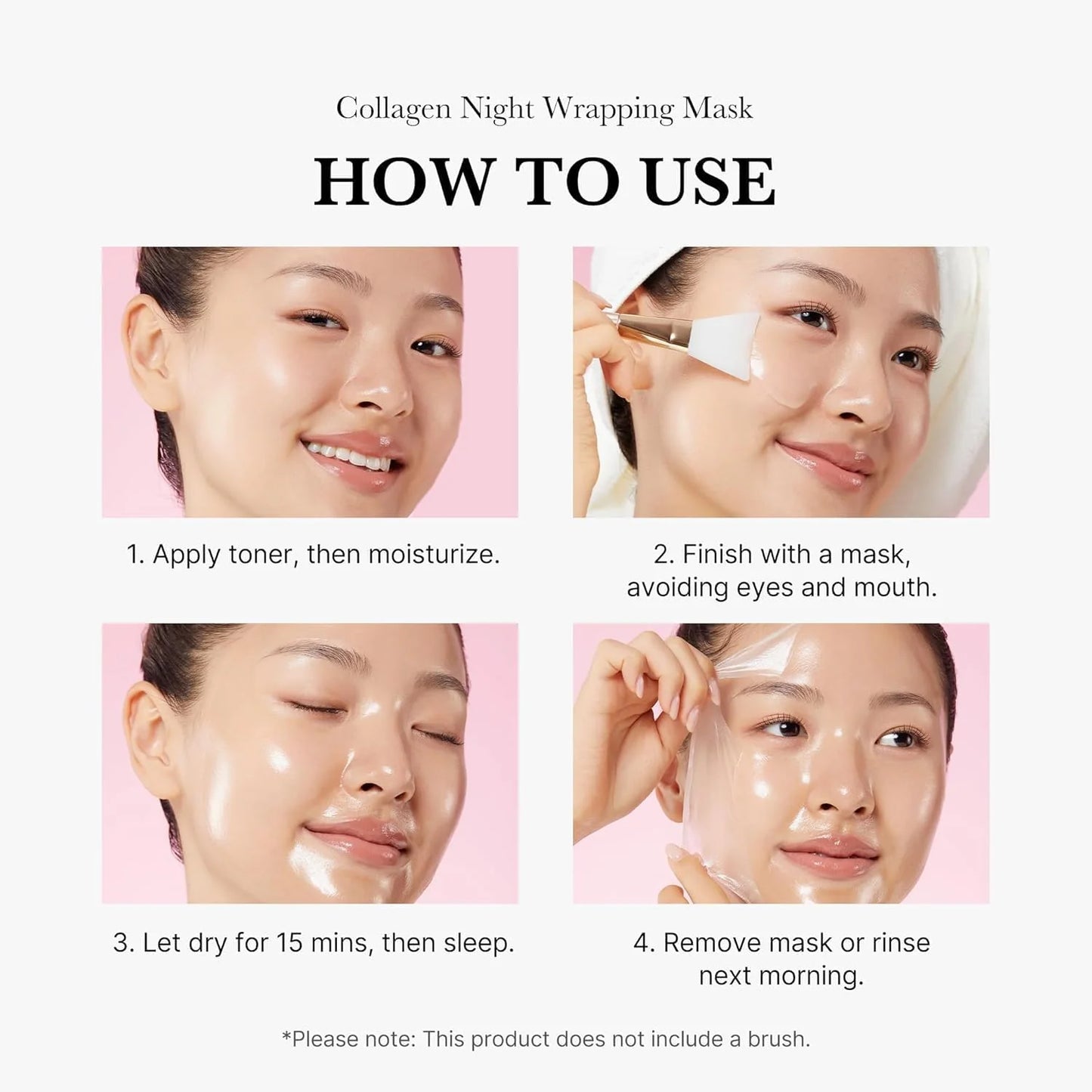 Collagen Night Wrapping Mask

HOW TO USE

1. Apply toner, then moisturize.

2. Finish with a mask, avoiding eyes and mouth.

3. Let dry for 15 mins, then sleep.

4. Remove mask or rinse next morning.

*Please note: This product does not include a brush.